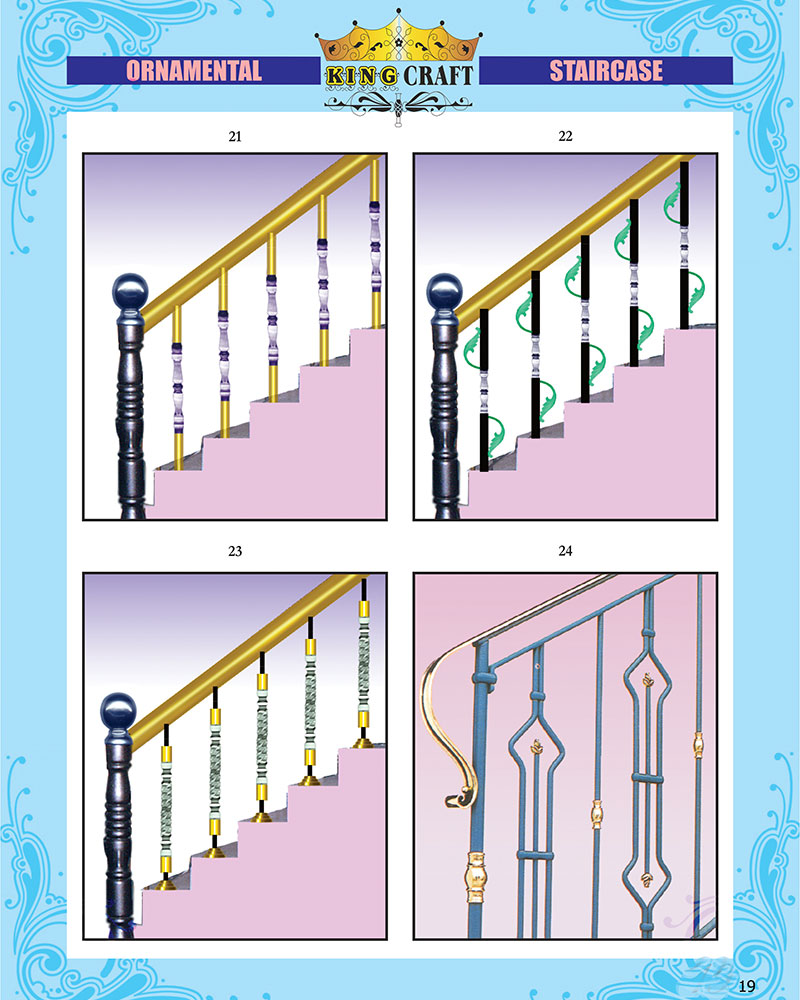 ORNAMENTAL

KING CRAFT

STAIRCASE

21

22

23

24

19